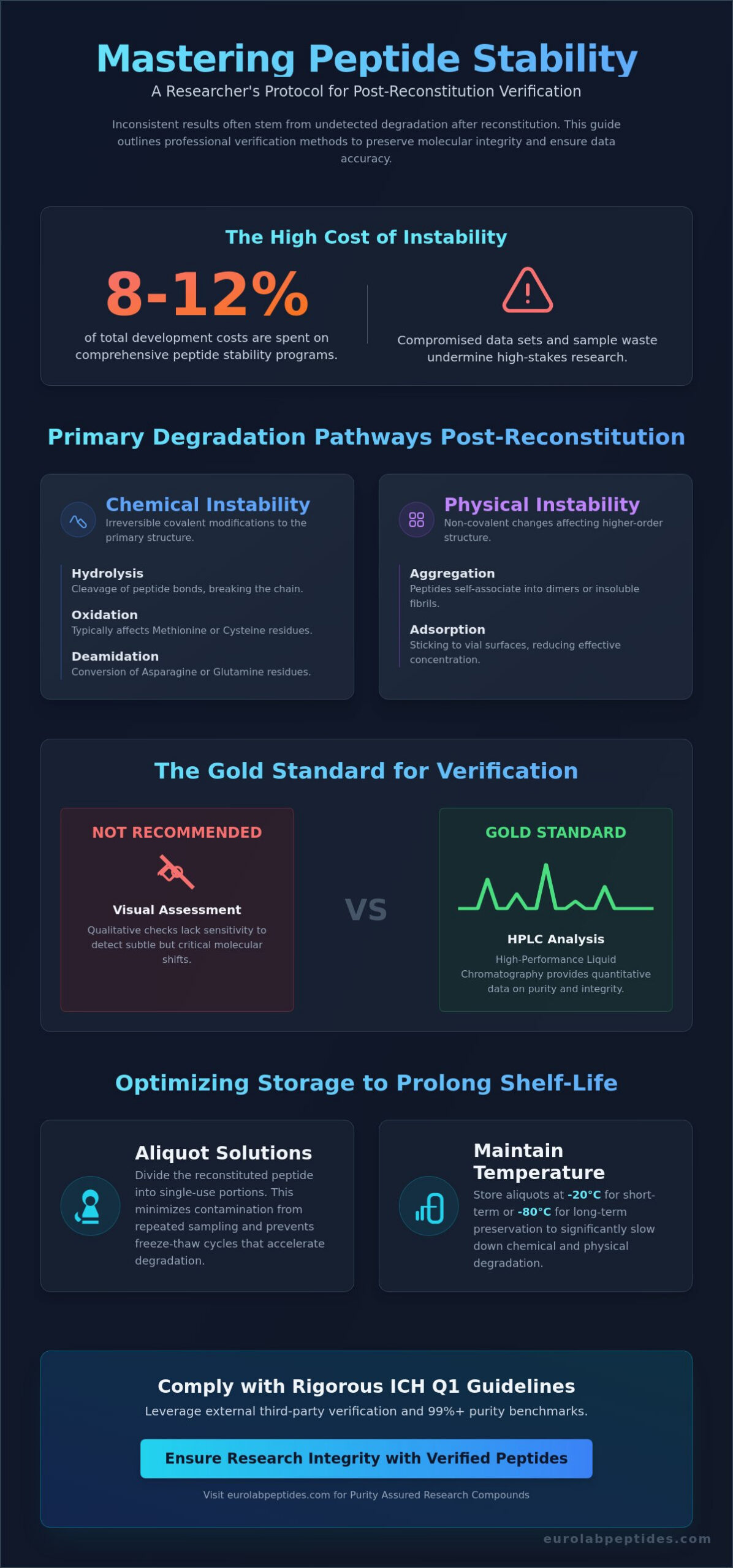 Mastering Peptide Stability

A Researcher's Protocol for Post-Reconstitution Verification

Inconsistent results often stem from undetected degradation after reconstitution. This guide outlines professional verification methods to preserve molecular integrity and ensure data accuracy.

The High Cost of Instability

8-12%

of total development costs are spent on comprehensive peptide stability programs.

Compromised data sets and sample waste undermine high-stakes research.

Primary Degradation Pathways Post-Reconstitution

Chemical Instability

Irreversible covalent modifications to the primary structure.

Hydrolysis
Cleavage of peptide bonds, breaking the chain.

Oxidation
Typically affects Methionine or Cysteine residues.

Deamidation
Conversion of Asparagine or Glutamine residues.

Physical Instability

Non-covalent changes affecting higher-order structure.

Aggregation
Peptides self-associate into dimers or insoluble fibrils.

Adsorption
Sticking to vial surfaces, reducing effective concentration.

The Gold Standard for Verification

NOT RECOMMENDED

Visual Assessment

Qualitative checks lack sensitivity to detect subtle but critical molecular shifts.

VS

GOLD STANDARD

HPLC Analysis

High-Performance Liquid Chromatography provides quantitative data on purity and integrity.

Optimizing Storage to Prolong Shelf-Life

Aliquot Solutions

Divide the reconstituted peptide into single-use portions. This minimizes contamination from repeated sampling and prevents freeze-thaw cycles that accelerate degradation.

Maintain Temperature

Store aliquots at -20°C for short-term or -80°C for long-term preservation to significantly slow down chemical and physical degradation.

Comply with Rigorous ICH Q1 Guidelines

Leverage external third-party verification and 99%+ purity benchmarks.

Ensure Research Integrity with Verified Peptides

Visit eurolabpeptides.com for Purity Assured Research Compounds

eurolabpeptides.com